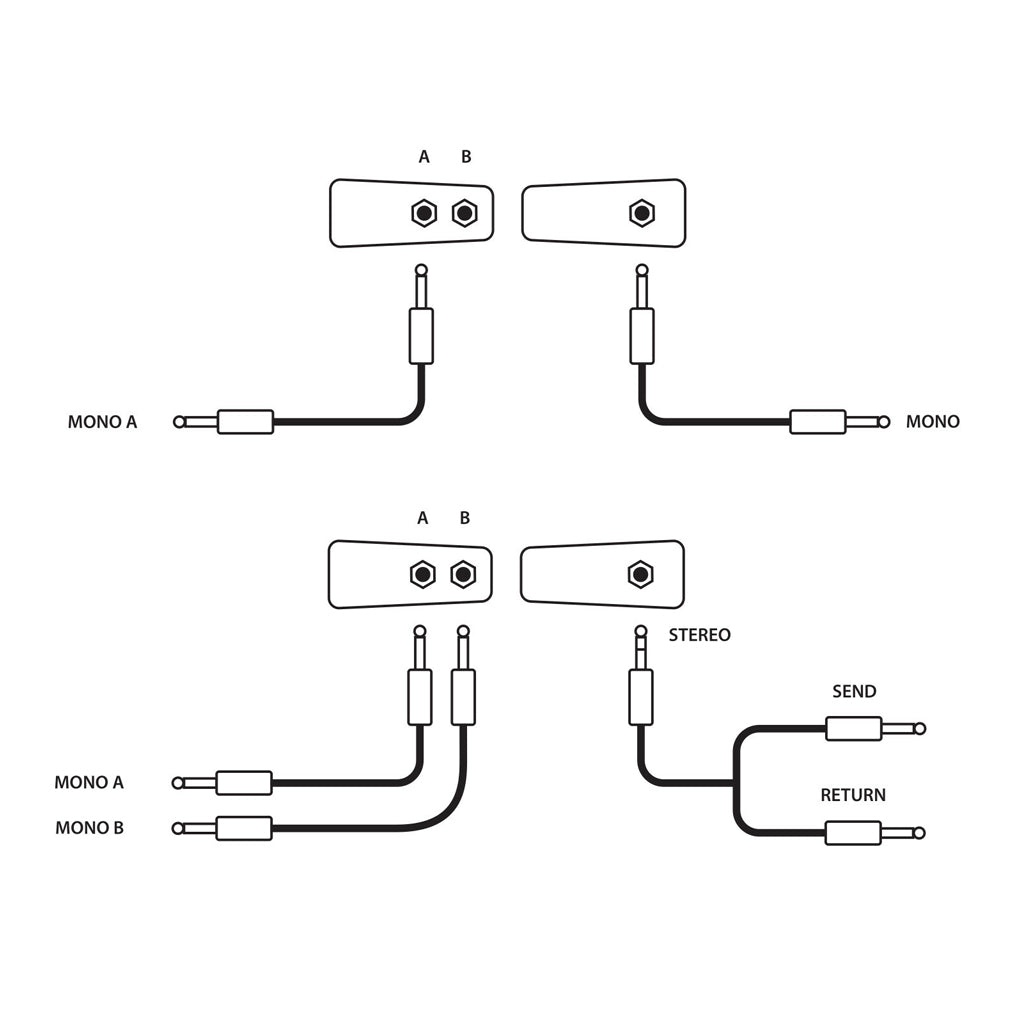 A B

MONO A

MONO

A B

STEREO

SEND

RETURN

MONO A

MONO B