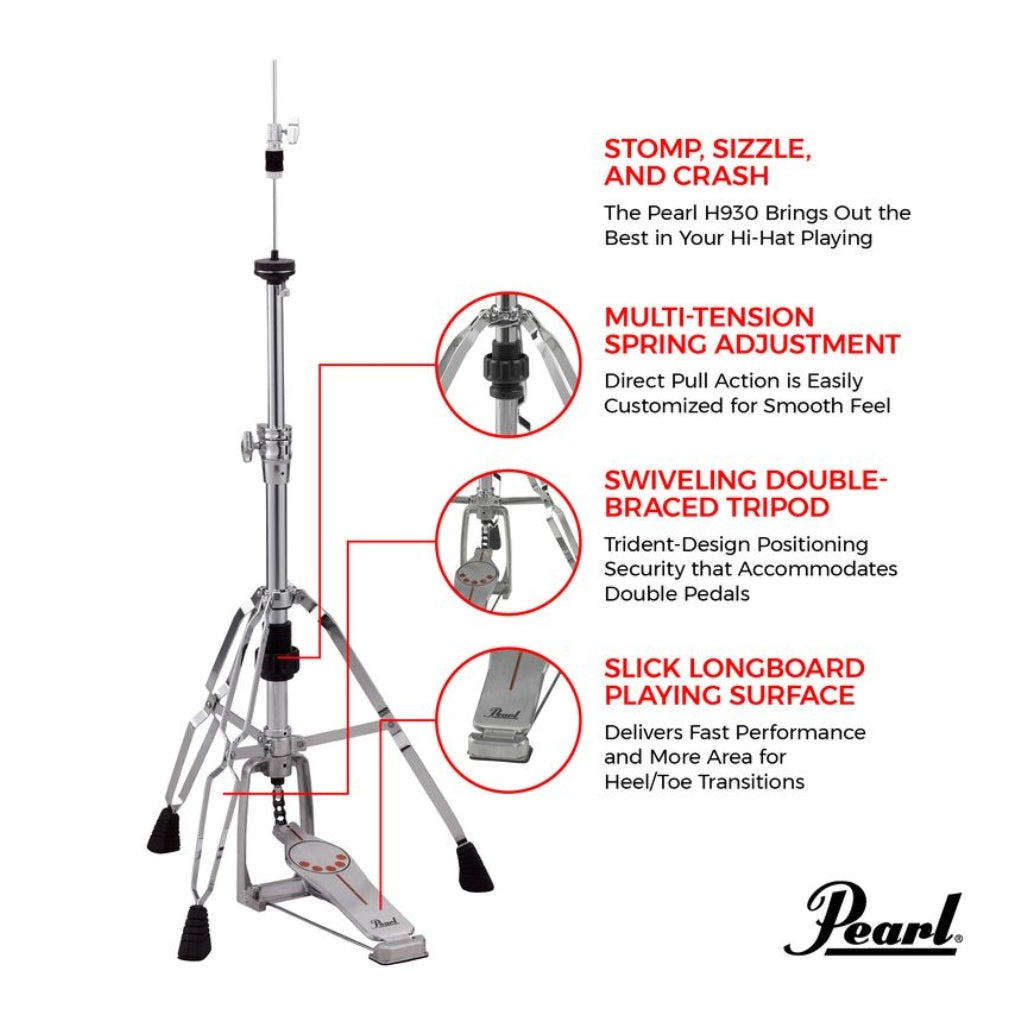 STOMP, SIZZLE, AND CRASH

The Pearl H930 Brings Out the Best in Your Hi-Hat Playing

MULTI-TENSION SPRING ADJUSTMENT

Direct Pull Action is Easily Customized for Smooth Feel

SWIVELING DOUBLE-BRACED TRIPOD

Trident-Design Positioning Security that Accommodates Double Pedals

SLICK LONGBOARD PLAYING SURFACE

Delivers Fast Performance and More Area for Heel/Toe Transitions

Pearl

Pearl

Pearl®