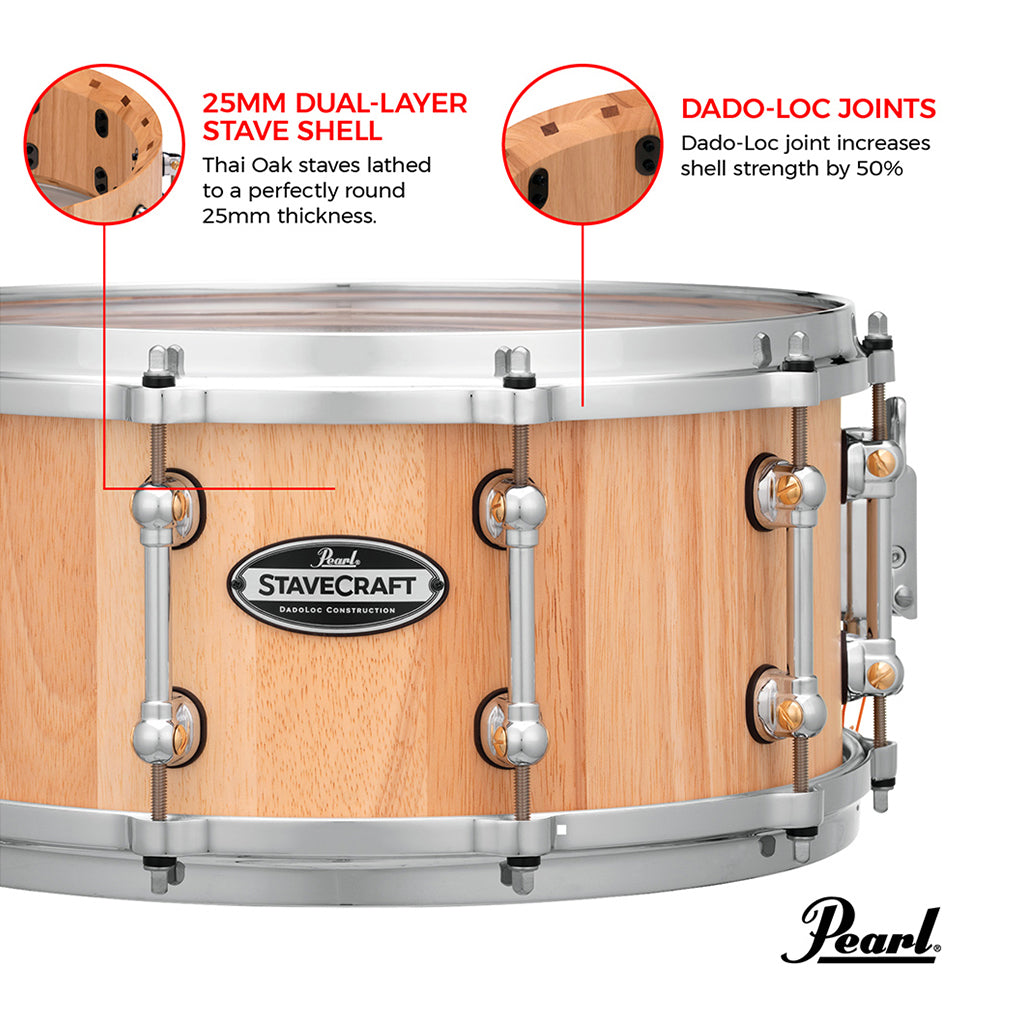 25MM DUAL-LAYER STAVE SHELL

Thai Oak staves lathed to a perfectly round 25mm thickness.

DADO-LOC JOINTS

Dado-Loc joint increases shell strength by 50%

Pearl
STAVECRAFT
DADOLOC CONSTRUCTION

Pearl