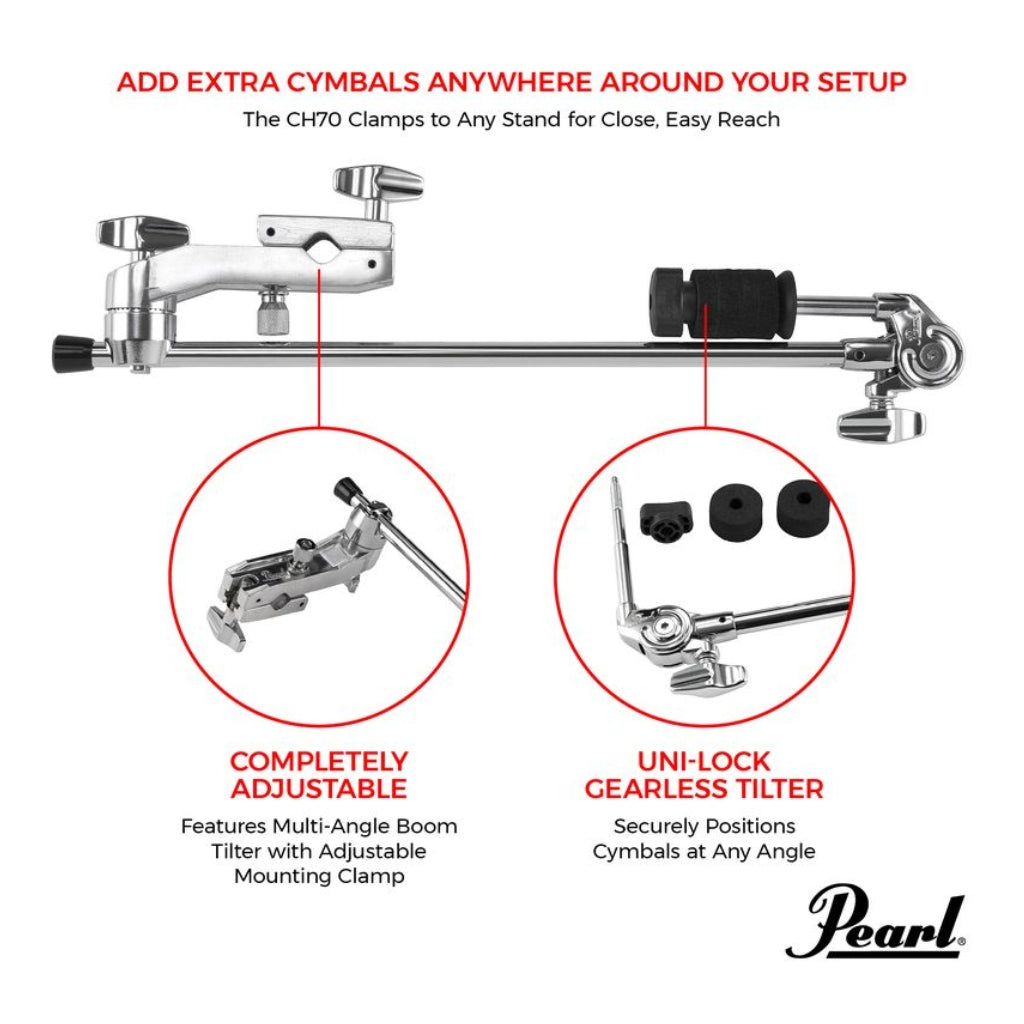 ADD EXTRA CYMBALS ANYWHERE AROUND YOUR SETUP
The CH70 Clamps to Any Stand for Close, Easy Reach

COMPLETELY ADJUSTABLE
Features Multi-Angle Boom Tilter with Adjustable Mounting Clamp

UNI-LOCK GEARLESS TILTER
Securely Positions Cymbals at Any Angle

Pearl®